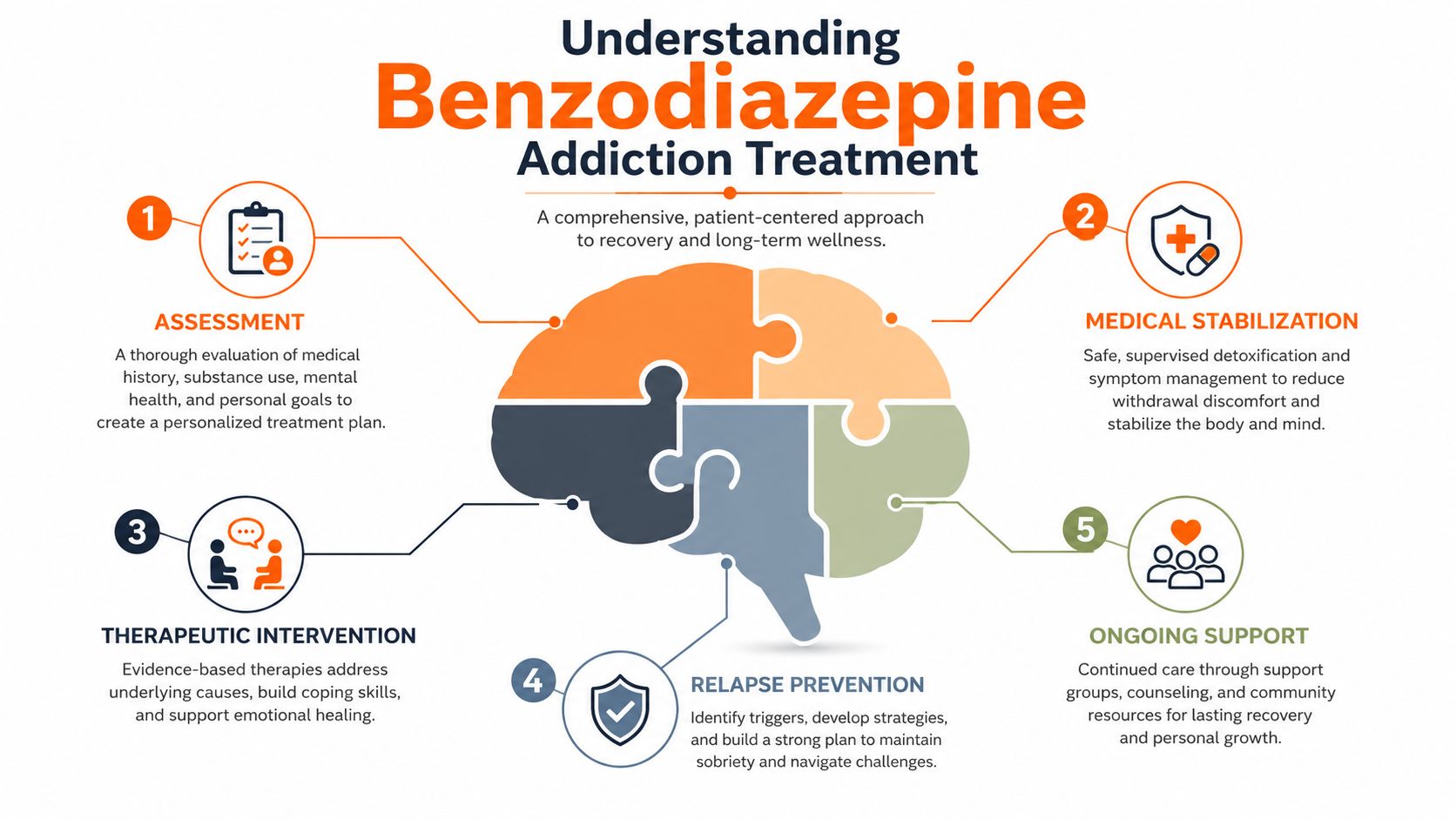 Understanding
Benzodiazepine
Addiction Treatment

A comprehensive, patient-centered approach to recovery and long-term wellness.

1

ASSESSMENT

A thorough evaluation of medical history, substance use, mental health, and personal goals to create a personalized treatment plan.

2

MEDICAL STABILIZATION

Safe, supervised detoxification and symptom management to reduce withdrawal discomfort and stabilize the body and mind.

3

THERAPEUTIC INTERVENTION

Evidence-based therapies address underlying causes, build coping skills, and support emotional healing.

4

RELAPSE PREVENTION

Identify triggers, develop strategies, and build a strong plan to maintain sobriety and navigate challenges.

5

ONGOING SUPPORT

Continued care through support groups, counseling, and community resources for lasting recovery and personal growth.